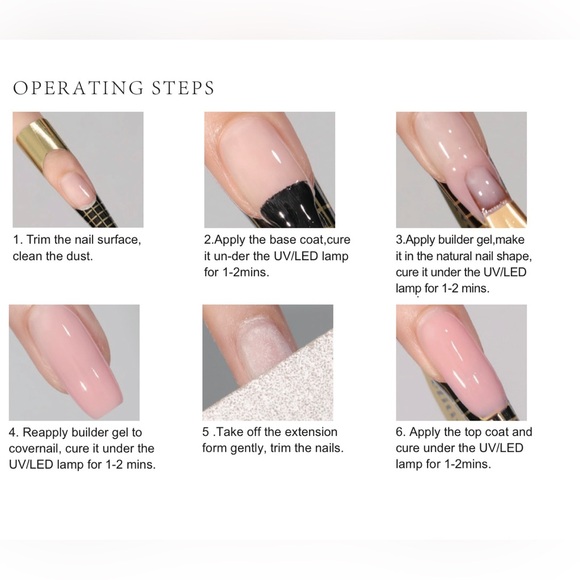 OPERATING STEPS

1. Trim the nail surface, clean the dust.

2.Apply the base coat,cure it un-der the UV/LED lamp for 1-2mins.

3.Apply builder gel,make it in the natural nail shape, cure it under the UV/LED lamp for 1-2 mins.

4. Reapply builder gel to covernail, cure it under the UV/LED lamp for 1-2 mins.

5 .Take off the extension form gently, trim the nails.

6. Apply the top coat and cure under the UV/LED lamp for 1-2mins.